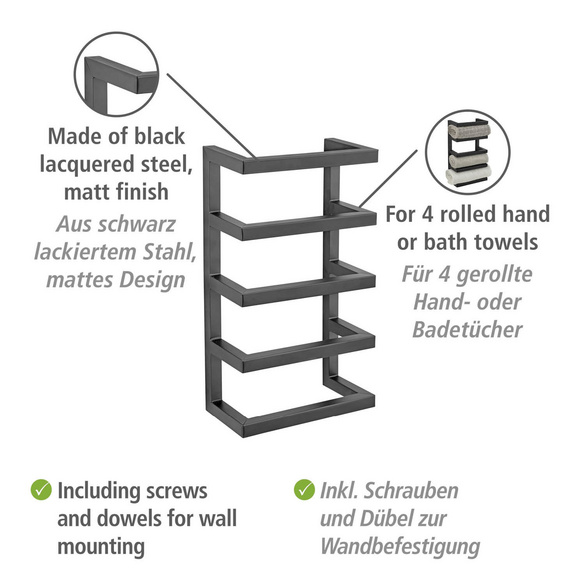 Made of black lacquered steel, matt finish

Aus schwarz lackiertem Stahl, mattes Design

For 4 rolled hand or bath towels

Für 4 gerollte Hand- oder Badetücher

Including screws and dowels for wall mounting

Inkl. Schrauben und Dübel zur Wandbefestigung