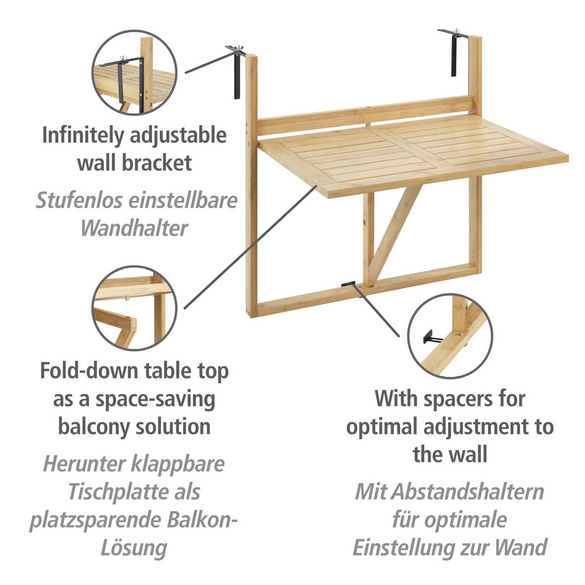 Infinitely adjustable wall bracket

Stufenlos einstellbare Wandhalter

Fold-down table top as a space-saving balcony solution

Herunter klappbare Tischplatte als platzsparende Balkon-Lösung

With spacers for optimal adjustment to the wall

Mit Abstandshaltern für optimale Einstellung zur Wand