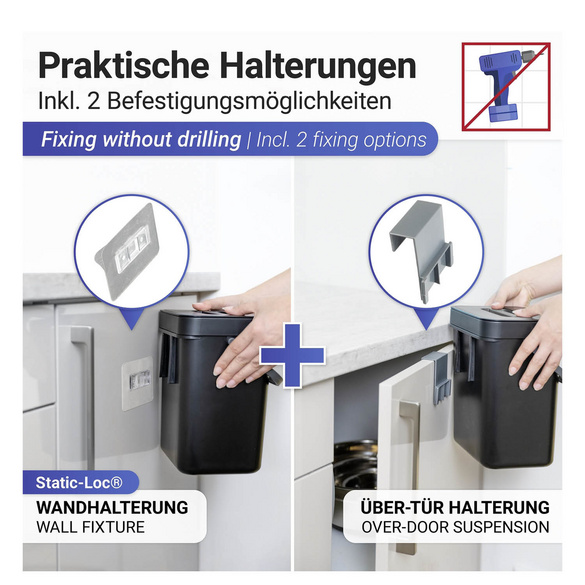 Praktische Halterungen
Inkl. 2 Befestigungsmöglichkeiten

Fixing without drilling | Incl. 2 fixing options

Static-Loc®
WANDHALTERUNG
WALL FIXTURE

ÜBER-TÜR HALTERUNG
OVER-DOOR SUSPENSION